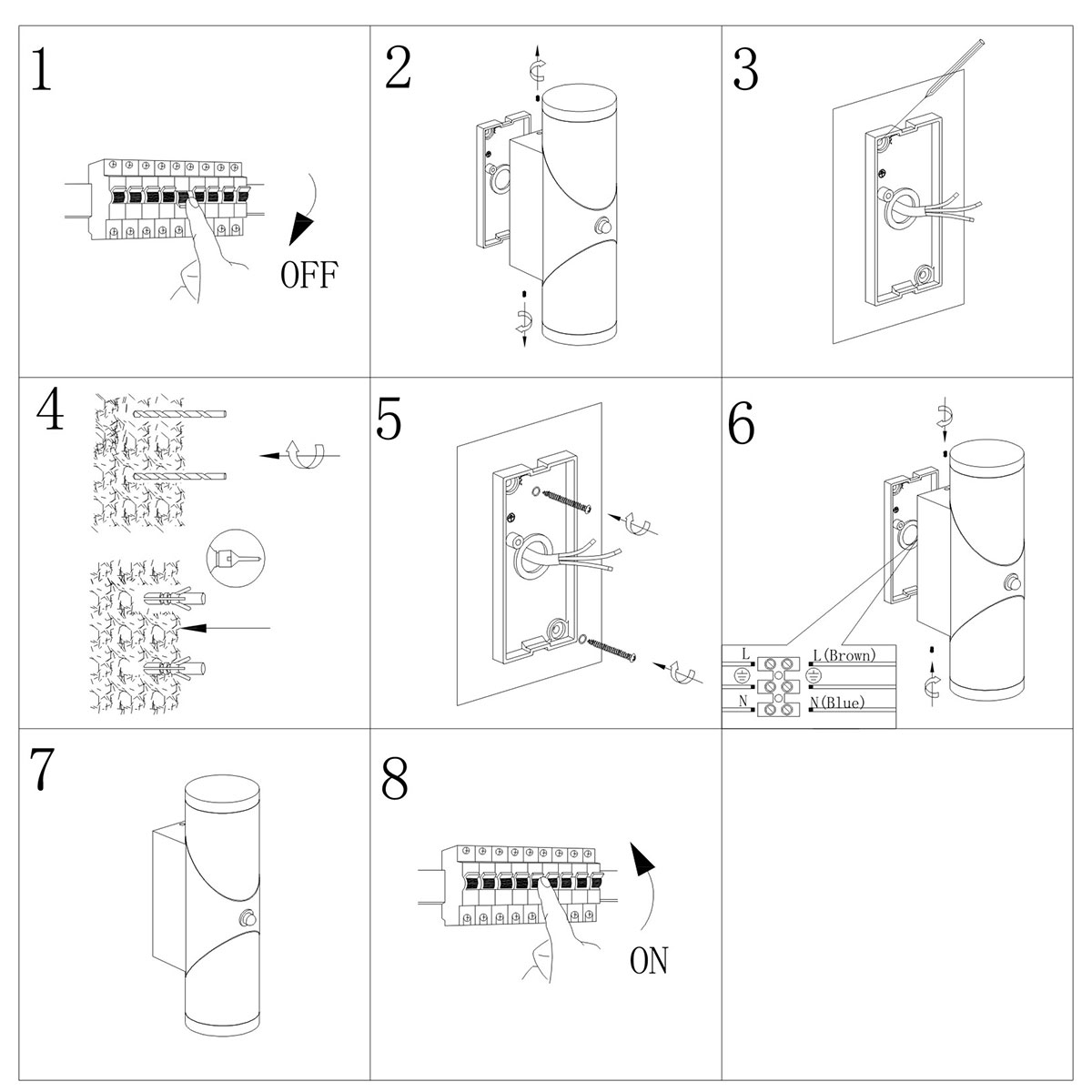 1

OFF

2

3

4

5

6

L

L(Brown)

N

N(Blue)

7

8

ON